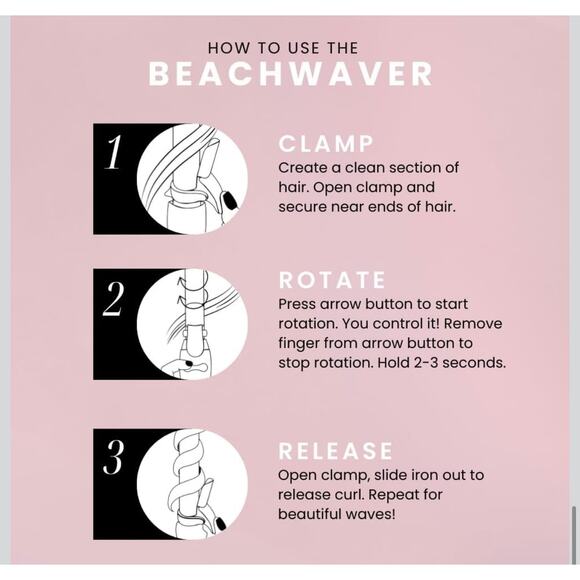 HOW TO USE THE
BEACHWAVER

1

CLAMP
Create a clean section of hair. Open clamp and secure near ends of hair.

2

ROTATE
Press arrow button to start rotation. You control it! Remove finger from arrow button to stop rotation. Hold 2-3 seconds.

3

RELEASE
Open clamp, slide iron out to release curl. Repeat for beautiful waves!